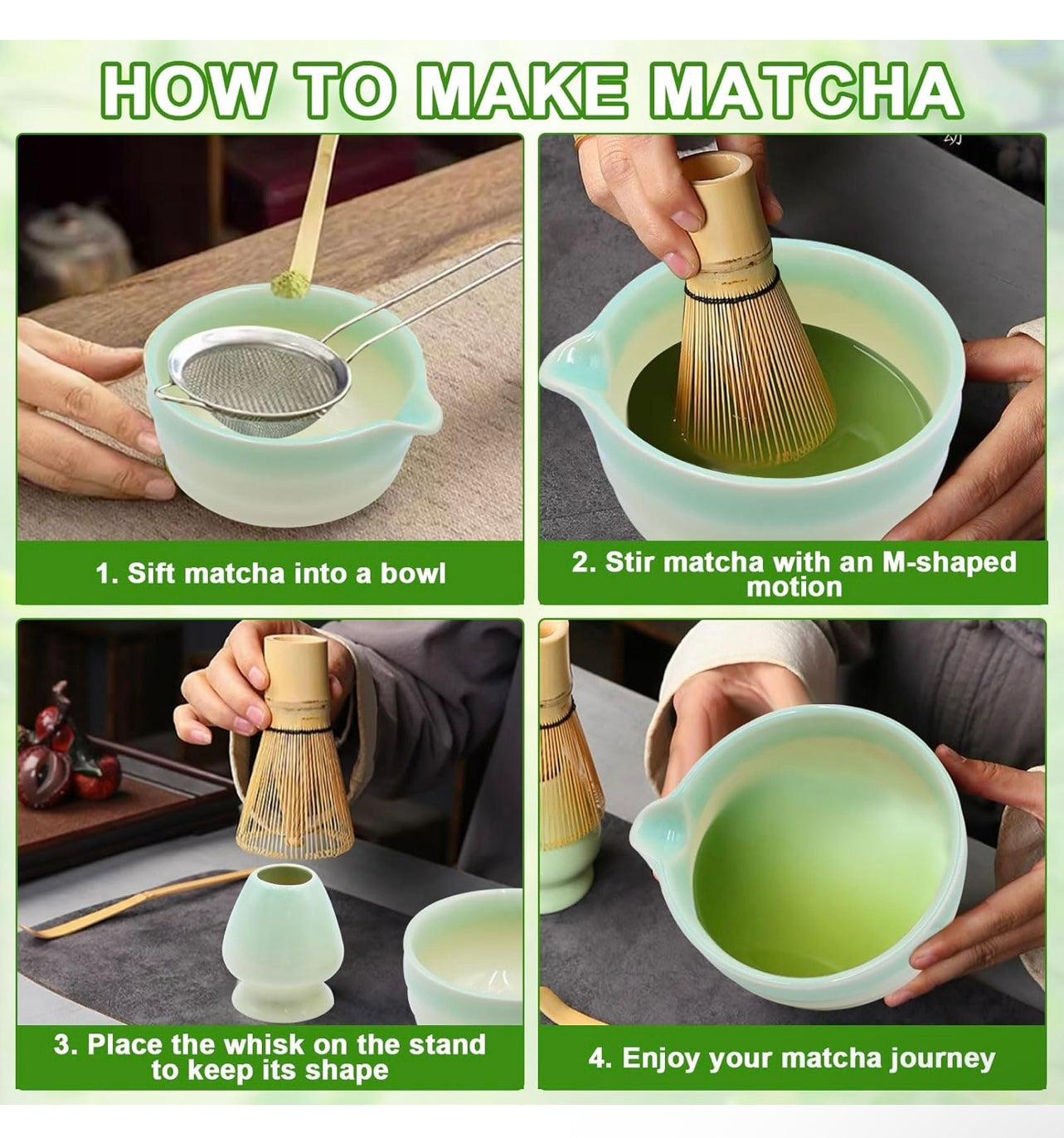 HOW TO MAKE MATCHA

1. Sift matcha into a bowl

2. Stir matcha with an M-shaped motion

3. Place the whisk on the stand to keep its shape

4. Enjoy your matcha journey